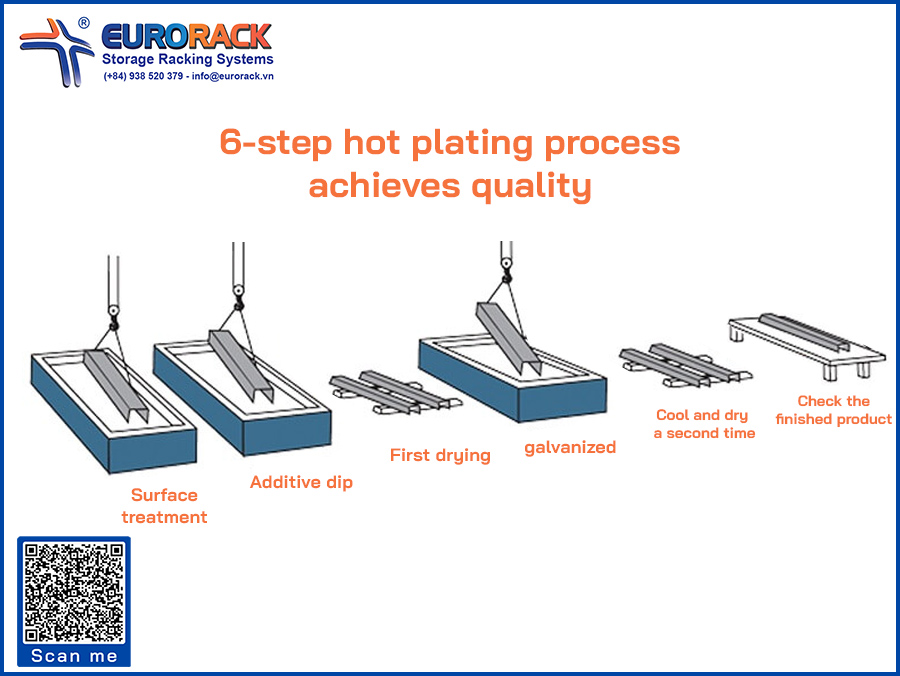 ®
EURORACK
Storage Racking Systems
(+84) 938 520 379 - info@eurorack.vn

6-step hot plating process achieves quality

Surface treatment

Additive dip

First drying

galvanized

Cool and dry a second time

Check the finished product

Scan me